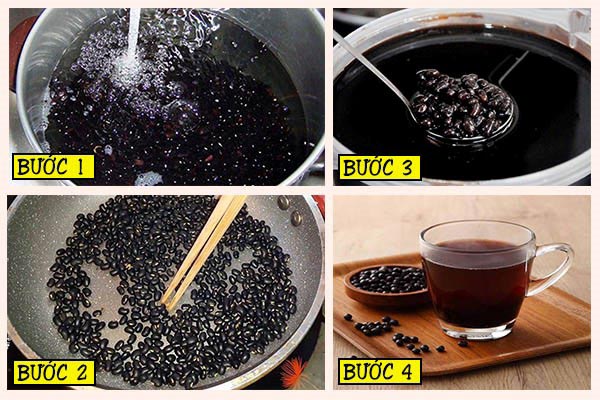 BƯỚC 1

BƯỚC 3

BƯỚC 2

BƯỚC 4